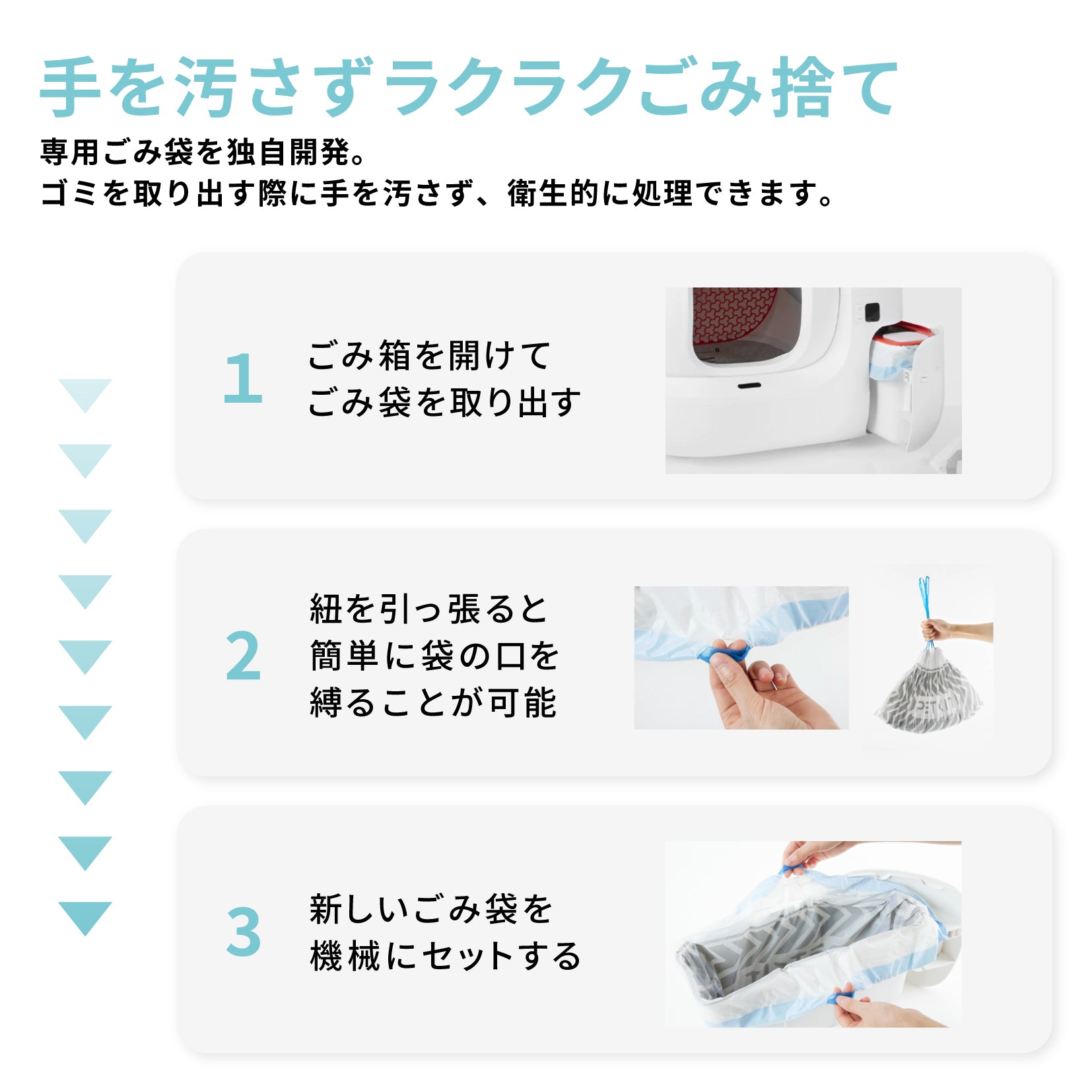 手を汚さずラクラクごみ捨て

専用ごみ袋を独自開発。
ゴミを取り出す際に手を汚さず、衛生的に処理できます。

1 ごみ箱を開けて
ごみ袋を取り出す

2 紐を引っ張ると
簡単に袋の口を
縛ることが可能

3 新しいごみ袋を
機械にセットする