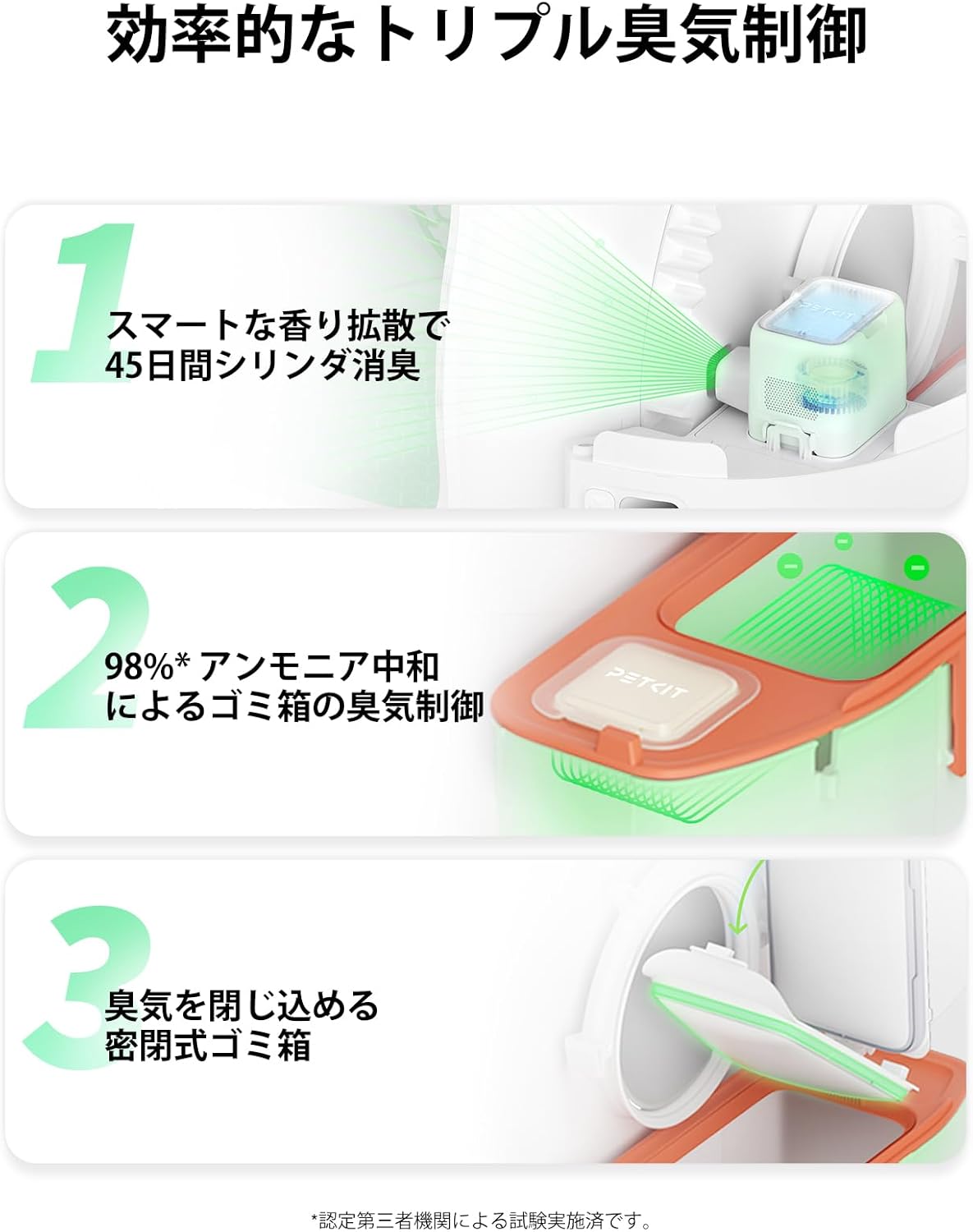 効率的なトリプル臭気制御

1
スマートな香り拡散で
45日間シリンダ消臭

PETKIT

2
98%* アンモニア中和
によるゴミ箱の臭気制御

PETKIT

3
臭気を閉じ込める
密閉式ゴミ箱

*認定第三者機関による試験実施済です。